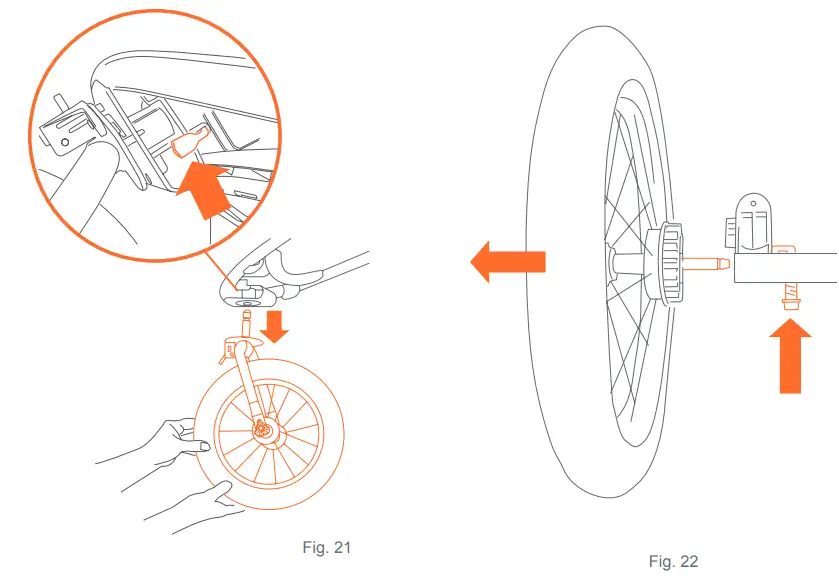 Fig. 21

Fig. 22