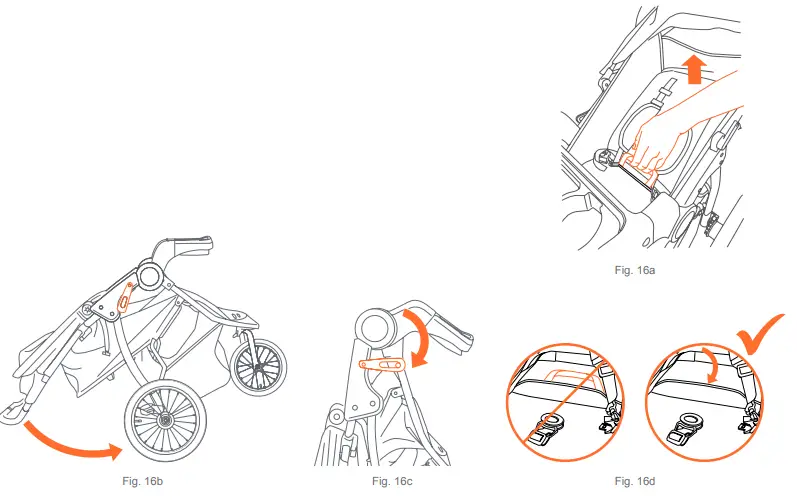 Fig. 16a

Fig. 16b

Fig. 16c

Fig. 16d