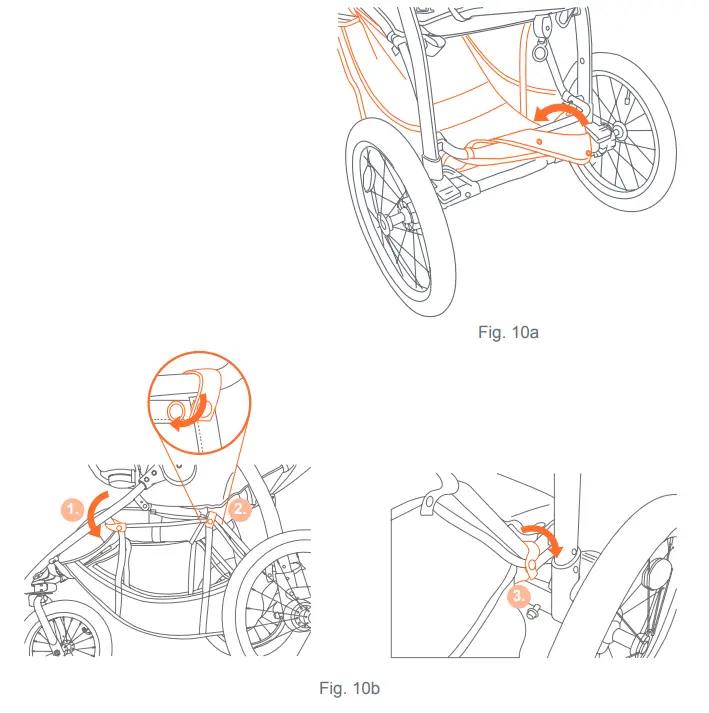 Fig. 10a

1.

2.

3.

Fig. 10b