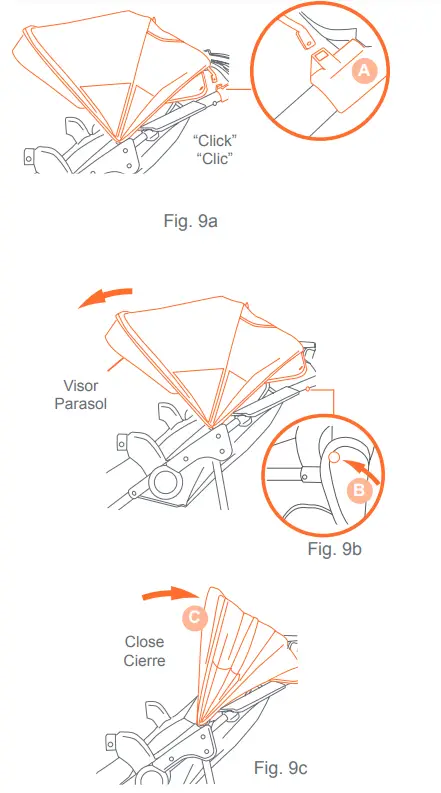 A

"Click"
"Clic"

Fig. 9a

Visor
Parasol

B

Fig. 9b

C

Close
Cierre

Fig. 9c