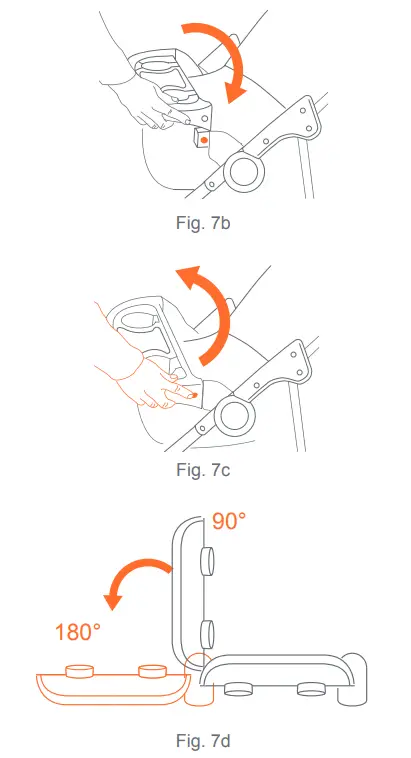 Fig. 7b

Fig. 7c

90°

180°

Fig. 7d