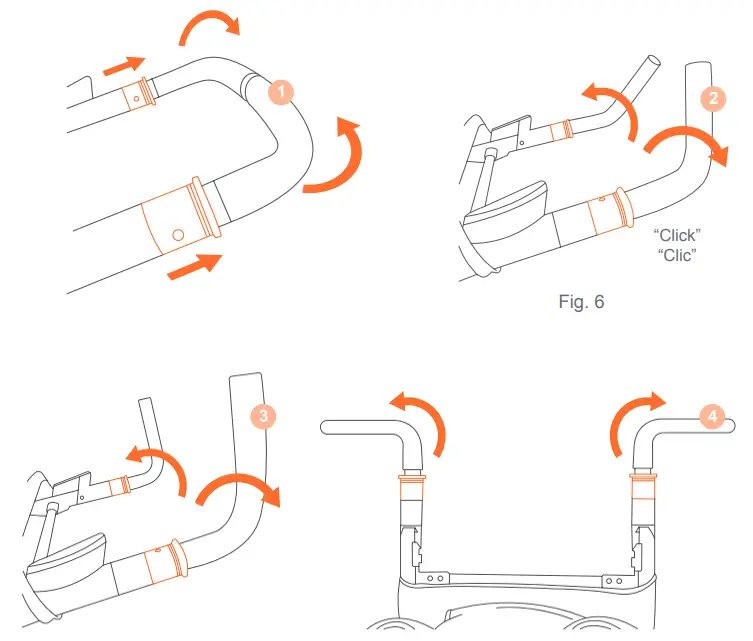 1

2

"Click"
"Clic"

Fig. 6

3

4