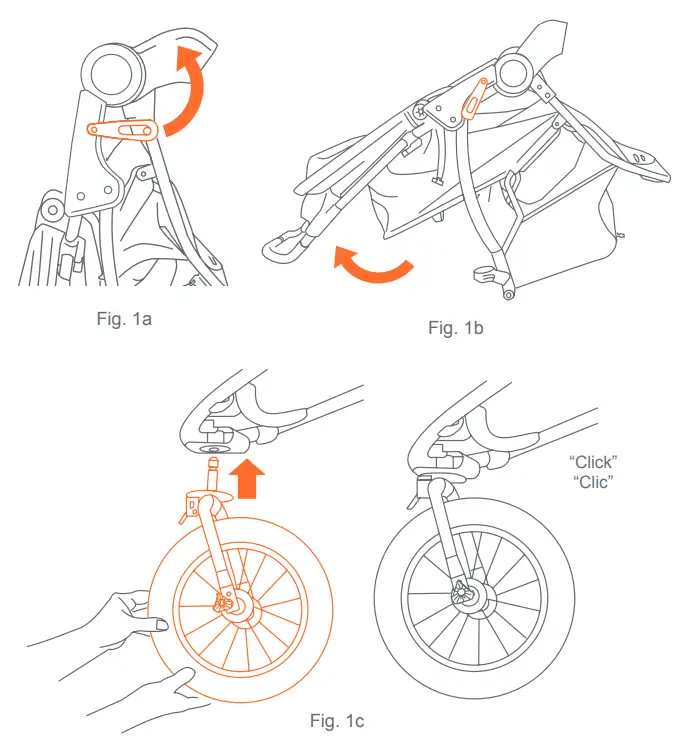 Fig. 1a

Fig. 1b

"Click"
"Clic"

Fig. 1c