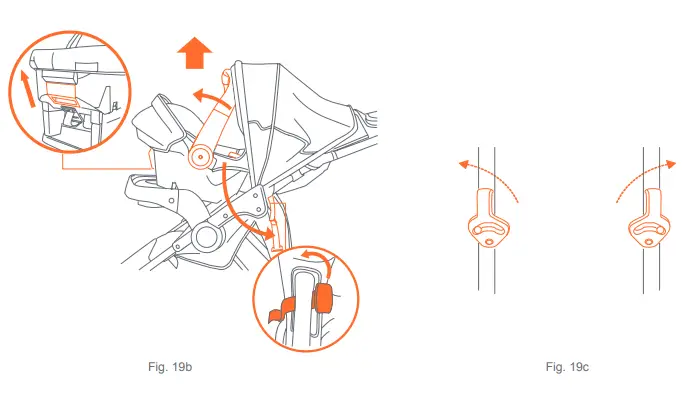 Fig. 19b

Fig. 19c