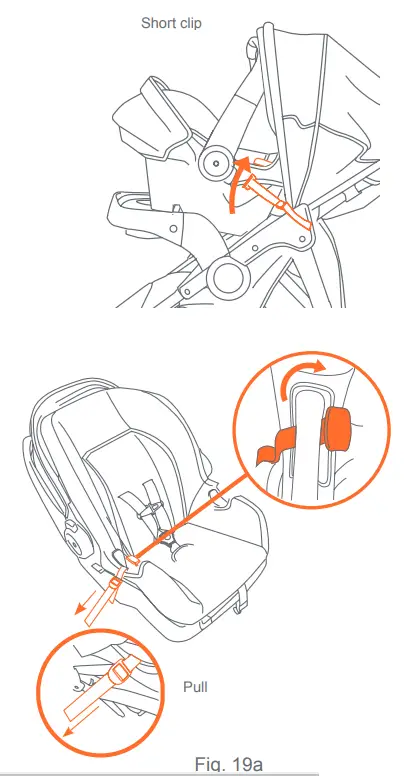 Short clip

Pull

Fig. 19a