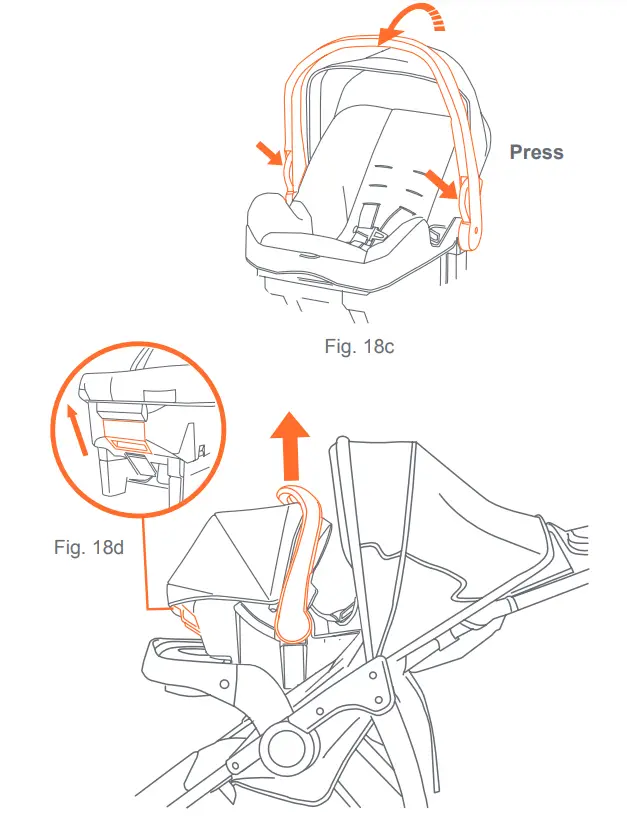 Press

Fig. 18c

Fig. 18d