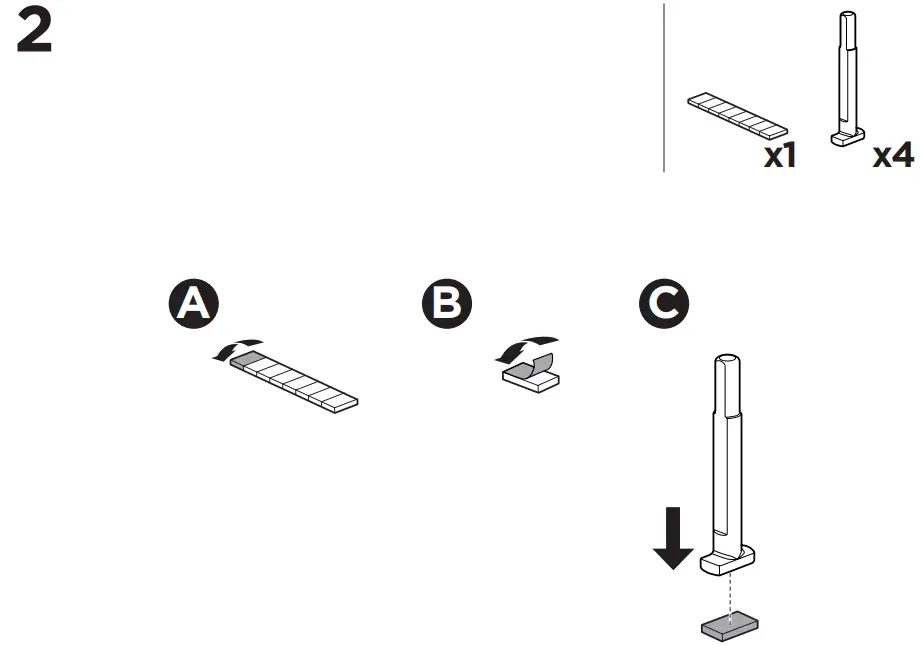 2

x1

x4

A

B

C