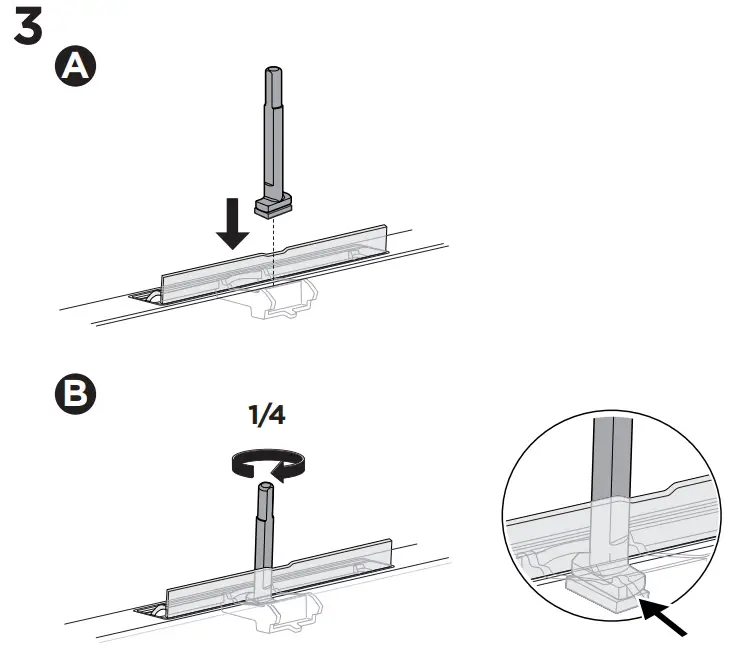 3
A
B
1/4