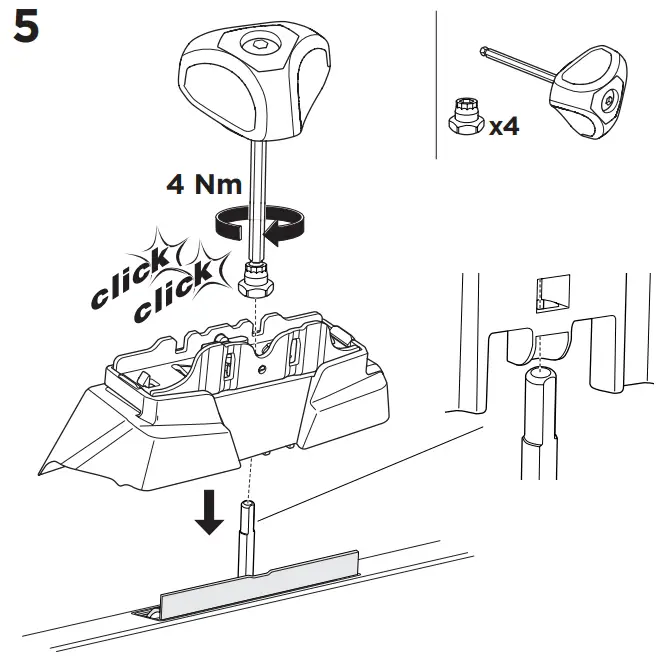 5

x4

4 Nm

click
click