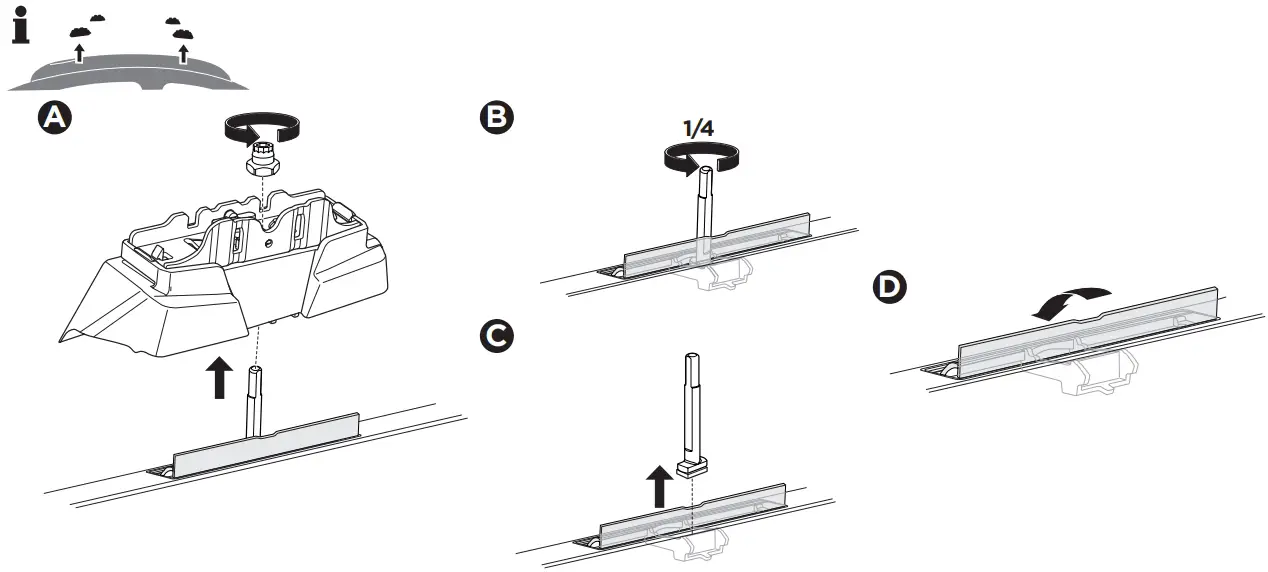 i

A

B

1/4

C

D