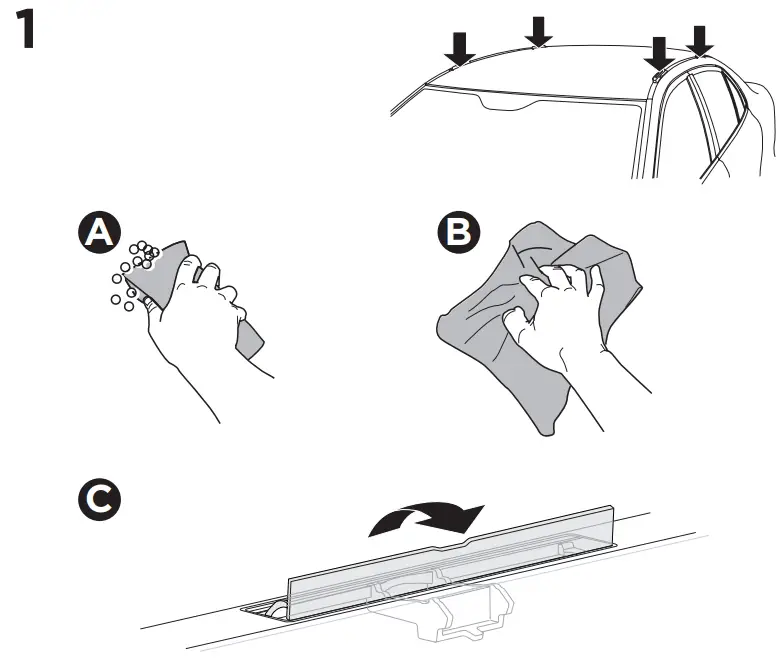 1

A

B

C