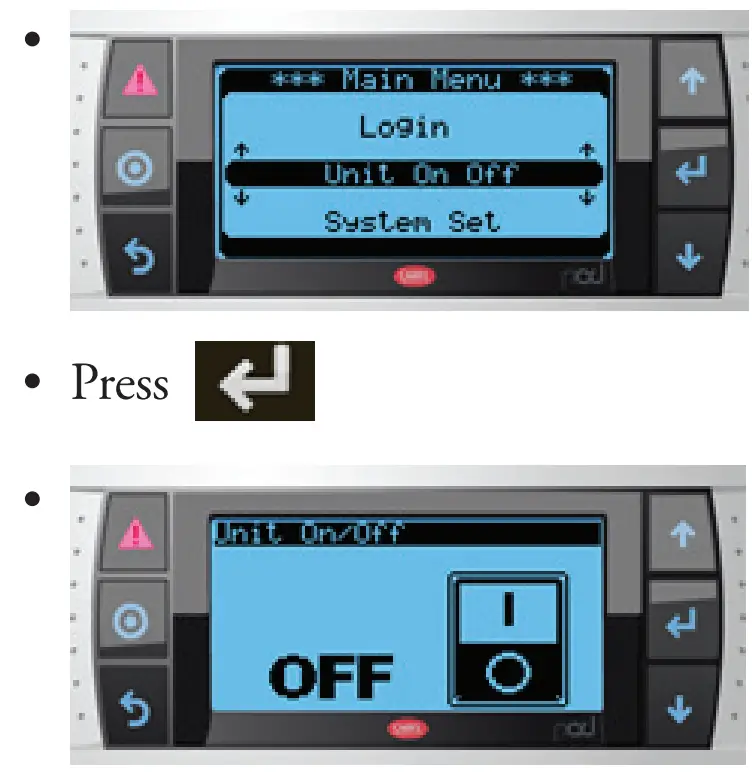 •

*** Main Menu ***

Login

Unit On Off

System Set

• Press

•

Unit On/Off

OFF