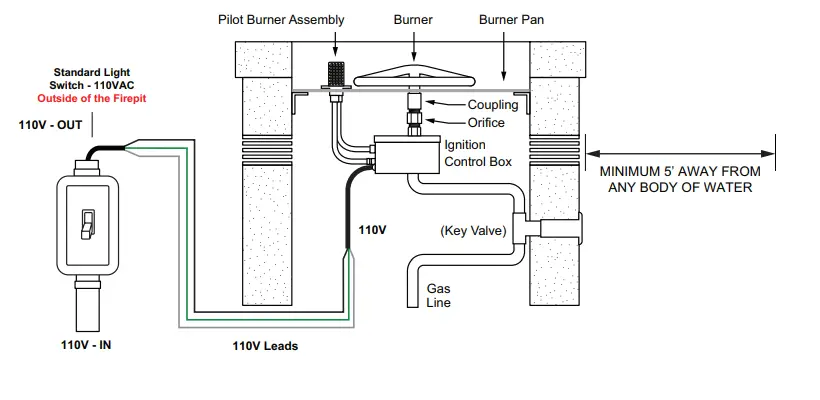 Pilot Burner Assembly

Burner

Burner Pan

Standard Light Switch - 110VAC
Outside of the Firepit

110V - OUT

Coupling

Orifice

Ignition Control Box

MINIMUM 5' AWAY FROM ANY BODY OF WATER

110V

(Key Valve)

Gas Line

110V - IN

110V Leads