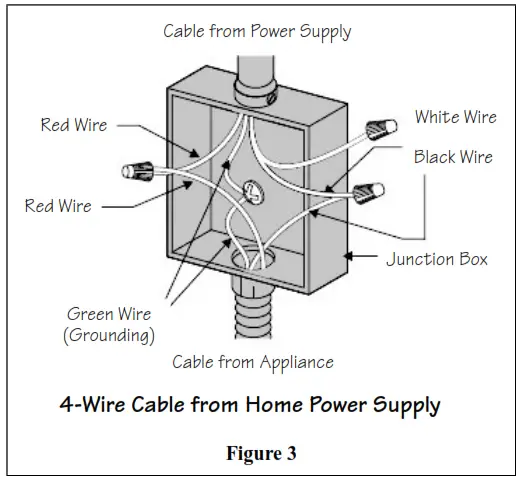 Cable from Power Supply

Red Wire

White Wire

Black Wire

Red Wire

Junction Box

Green Wire
(Grounding)

Cable from Appliance

4-Wire Cable from Home Power Supply

Figure 3