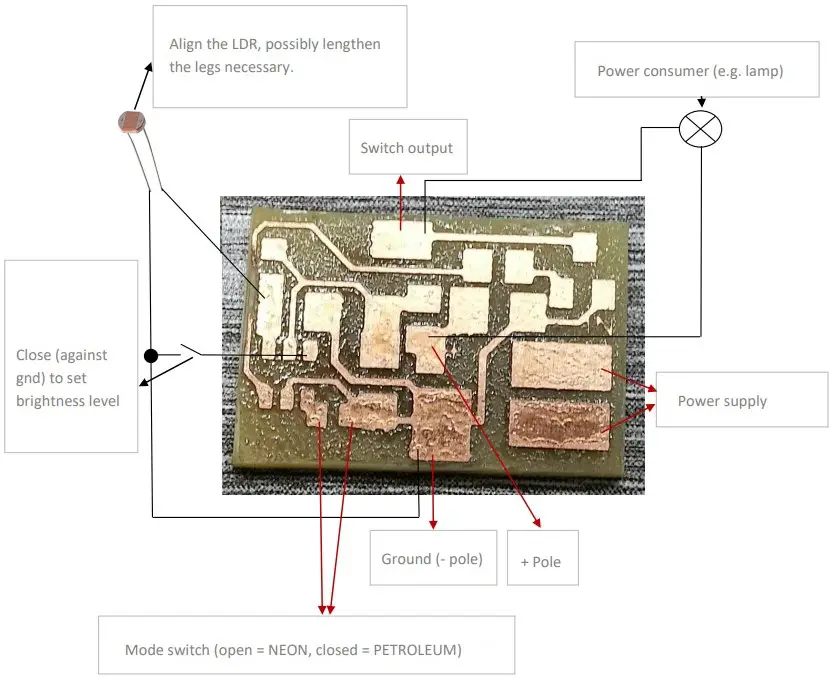 Align the LDR, possibly lengthen the legs necessary.

Power consumer (e.g. lamp)

Switch output

Close (against gnd) to set brightness level

Power supply

Ground (- pole)

+ Pole

Mode switch (open = NEON, closed = PETROLEUM)