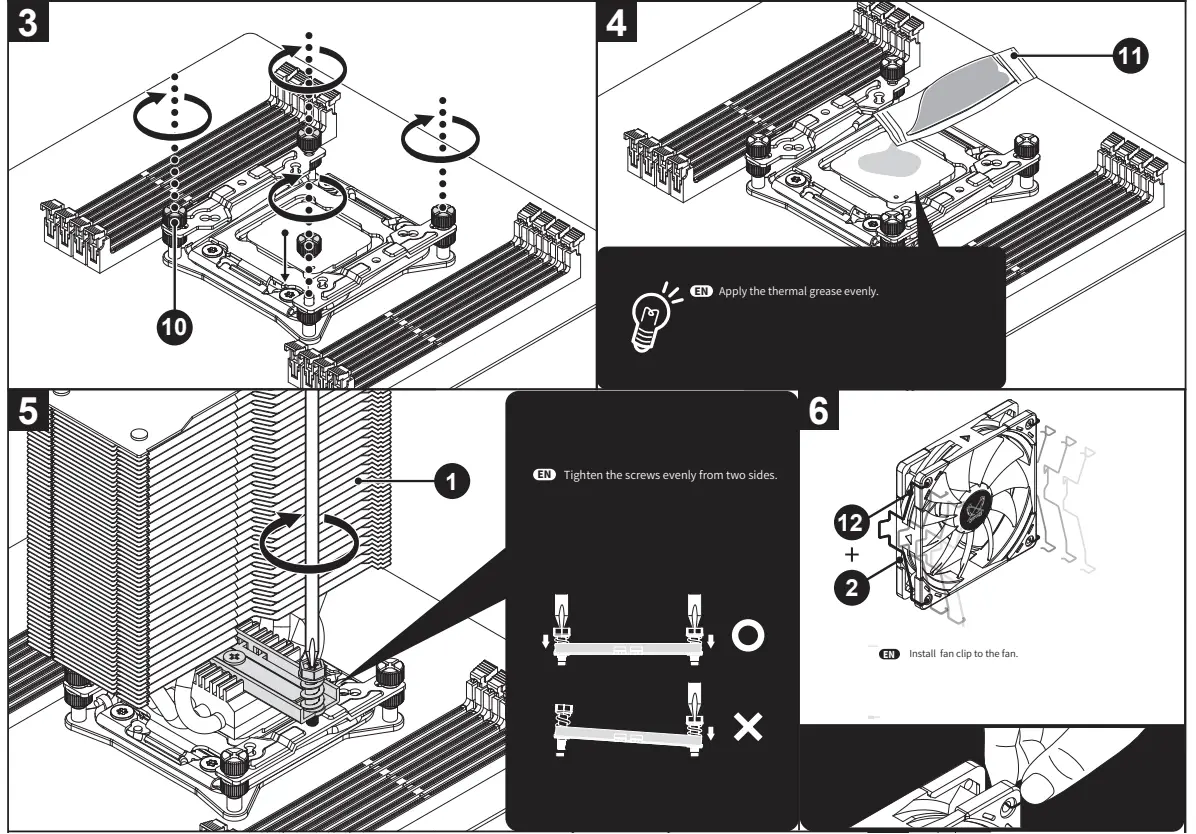 3

10

4

11

EN Apply the thermal grease evenly.

5

1

EN Tighten the screws evenly from two sides.

6

12
+
2

EN Install fan clip to the fan.