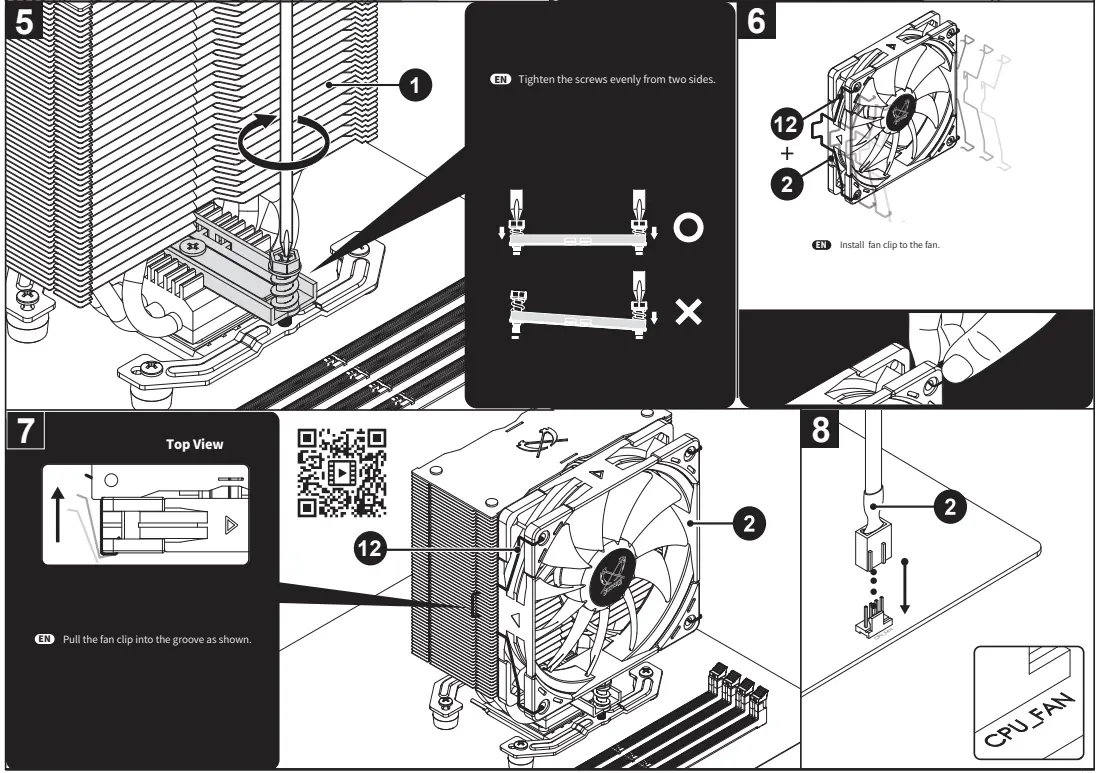 5

1

EN Tighten the screws evenly from two sides.

6

12
+
2

EN Install fan clip to the fan.

7

Top View

EN Pull the fan clip into the groove as shown.

12

2

8

2

CPU_FAN