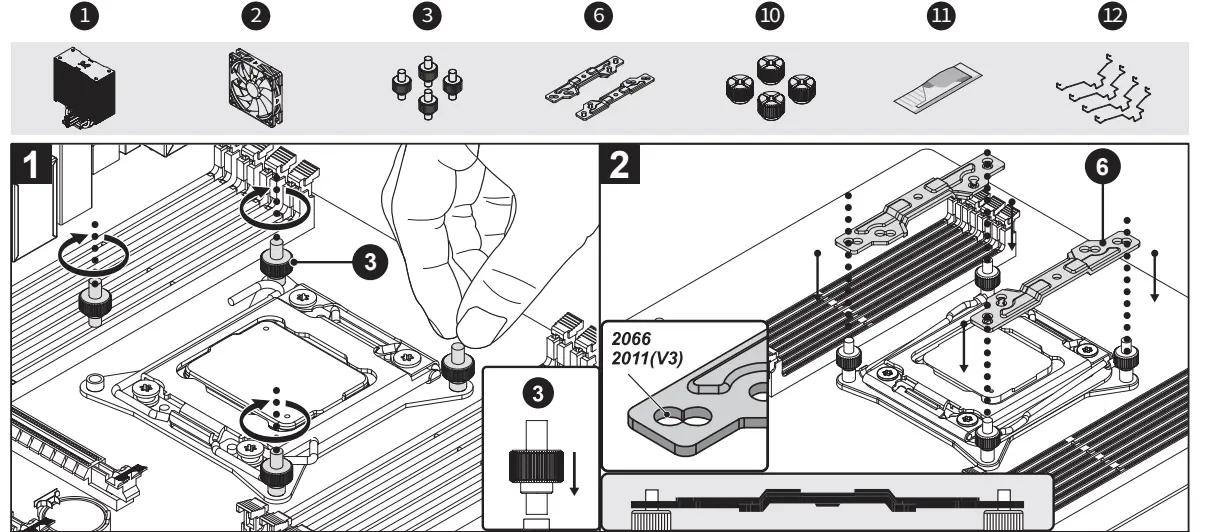 1 2 3 6 10 11 12

1

3

3

2

6

2066
2011(V3)