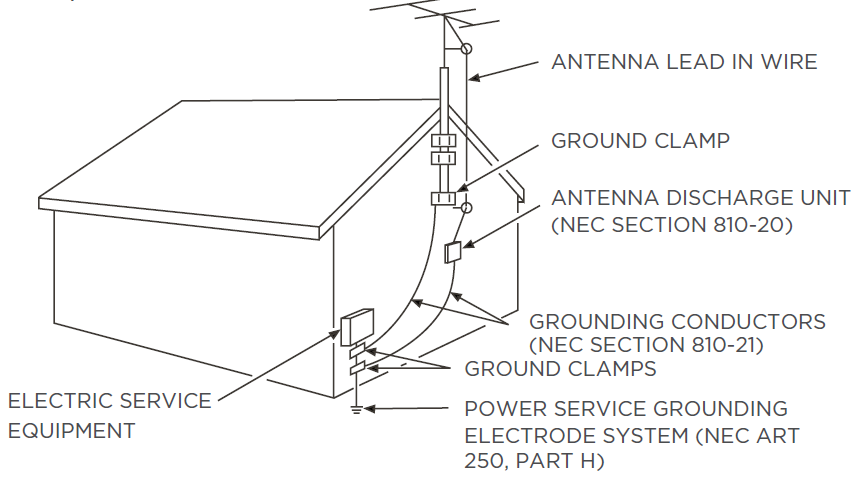 ANTENNA LEAD IN WIRE

GROUND CLAMP

ANTENNA DISCHARGE UNIT (NEC SECTION 810-20)

GROUNDING CONDUCTORS (NEC SECTION 810-21)

GROUND CLAMPS

ELECTRIC SERVICE EQUIPMENT

POWER SERVICE GROUNDING ELECTRODE SYSTEM (NEC ART 250, PART H)