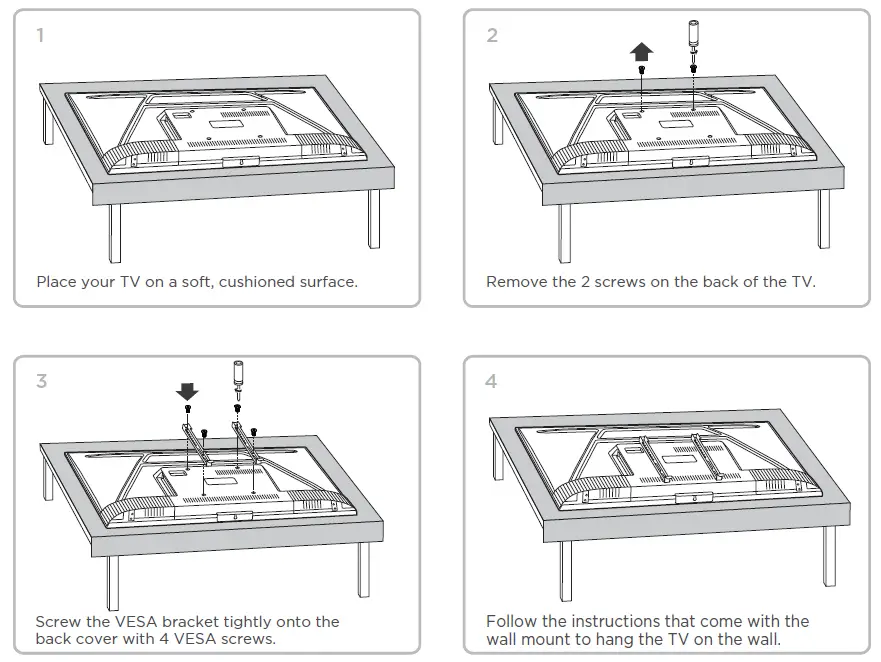 1

Place your TV on a soft, cushioned surface.

2

Remove the 2 screws on the back of the TV.

3

Screw the VESA bracket tightly onto the back cover with 4 VESA screws.

4

Follow the instructions that come with the wall mount to hang the TV on the wall.