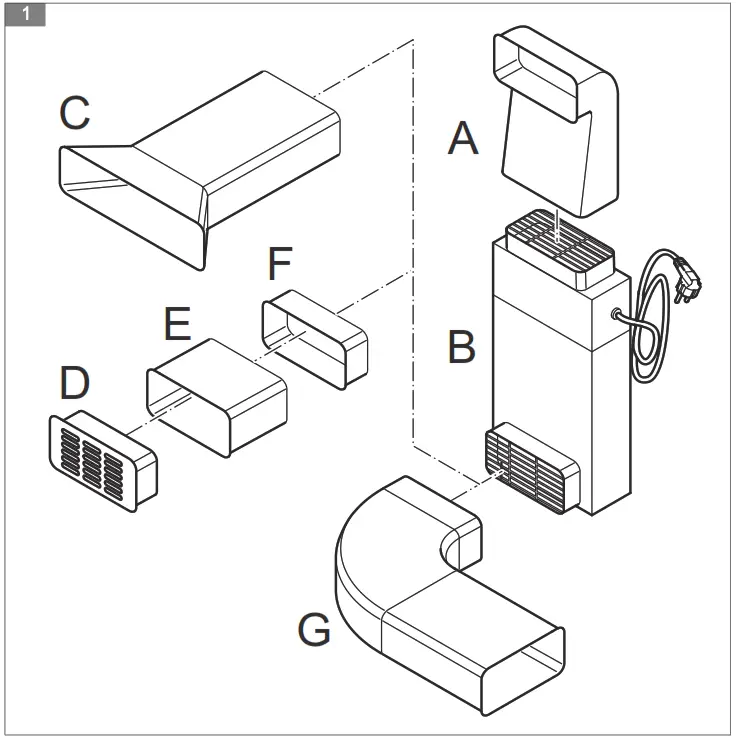 1

C

A

F

E

B

D

G