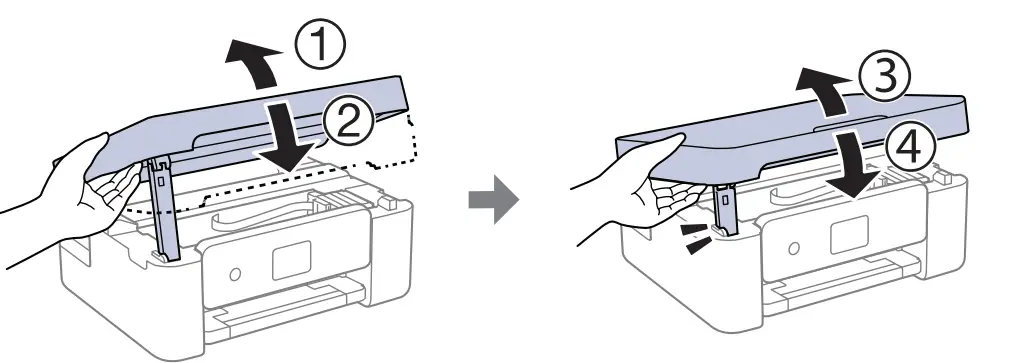 ①
②
③
④