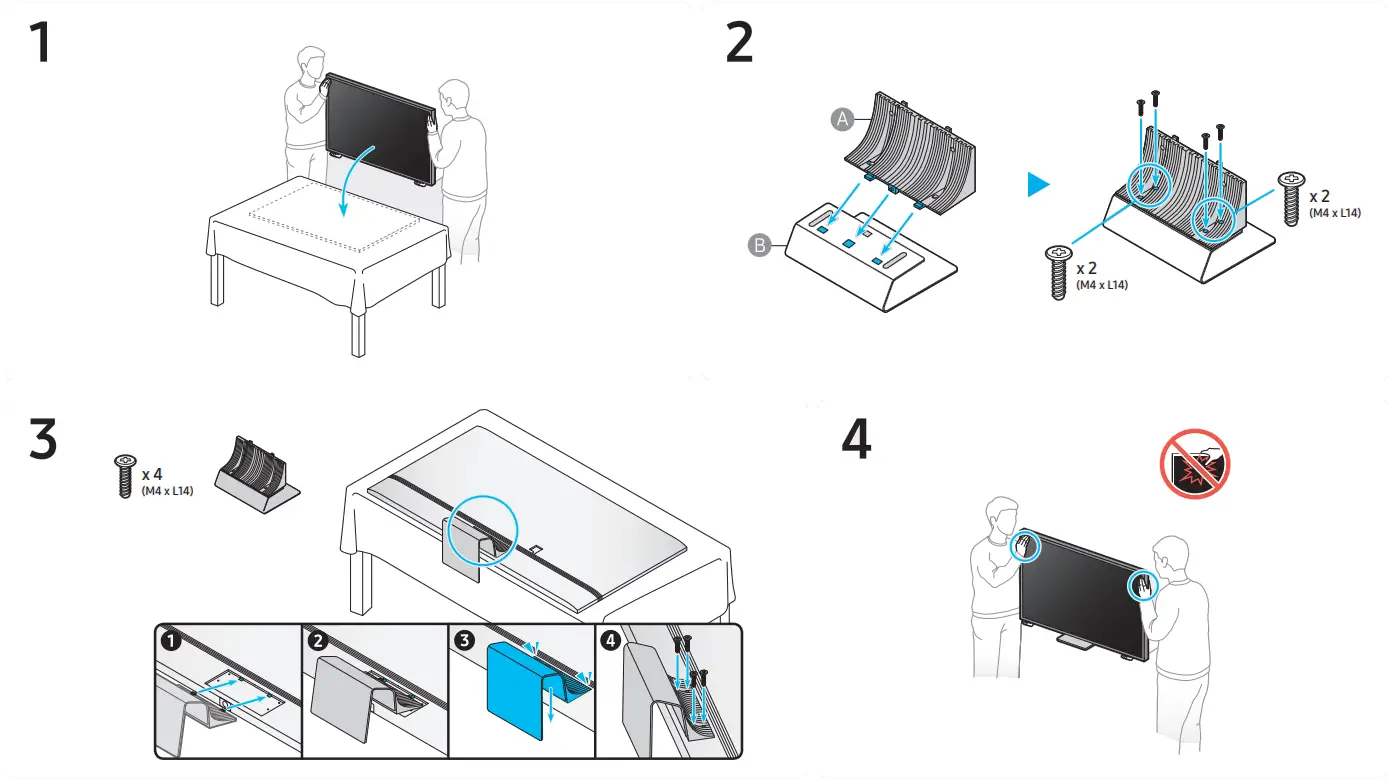 1

2

A

B

x 2
(M4 x L14)

x 2
(M4 x L14)

3

x 4
(M4 x L14)

1

2

3

4

4