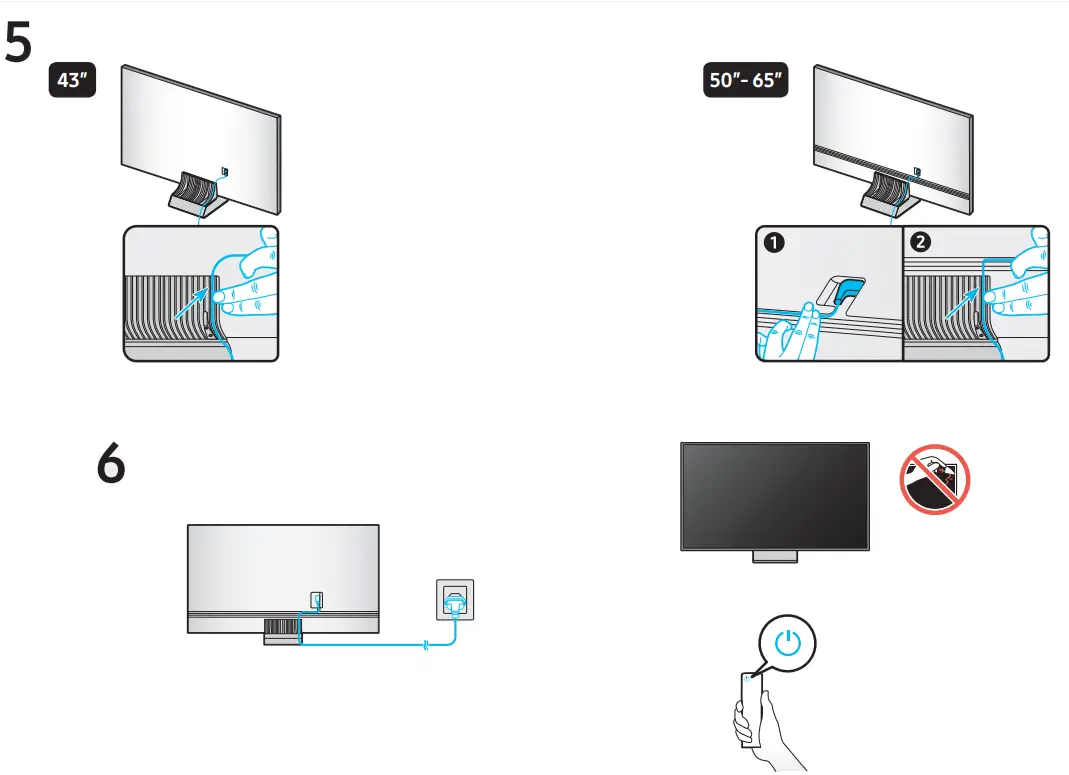 5

43"

50"- 65"

1

2

6