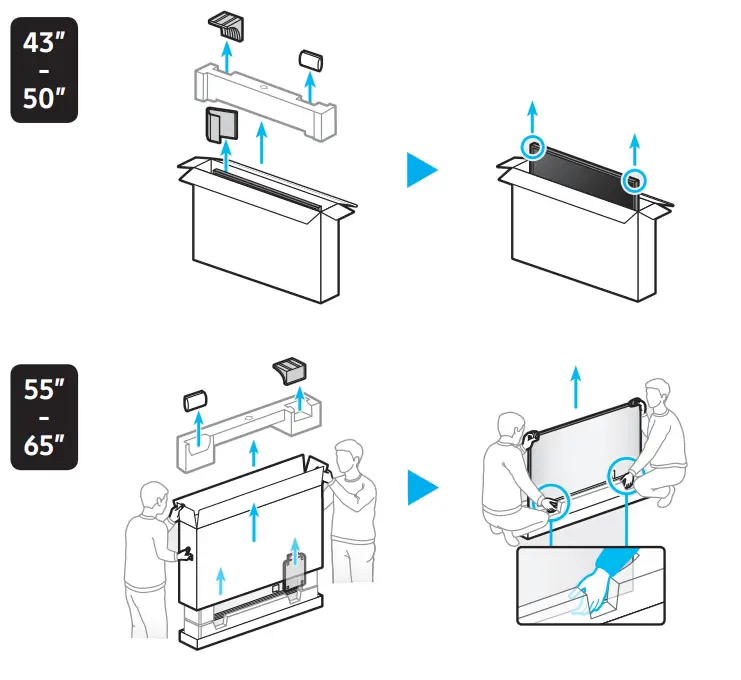 43"
-
50"

55"
-
65"