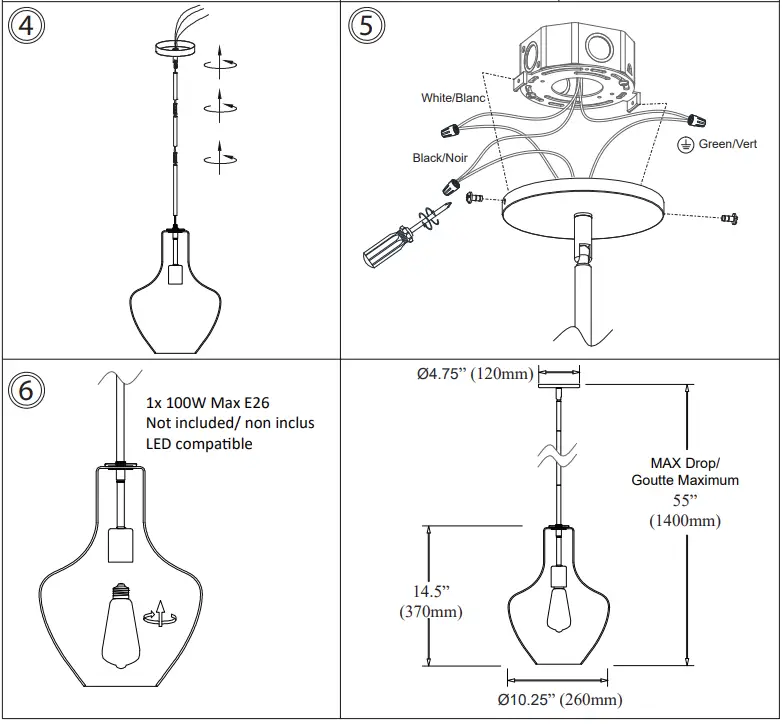 4

5

White/Blanc

Black/Noir

Green/Vert

6

1x 100W Max E26
Not included/ non inclus
LED compatible

Ø4.75” (120mm)

MAX Drop/
Goutte Maximum
55”
(1400mm)

14.5”
(370mm)

Ø10.25” (260mm)