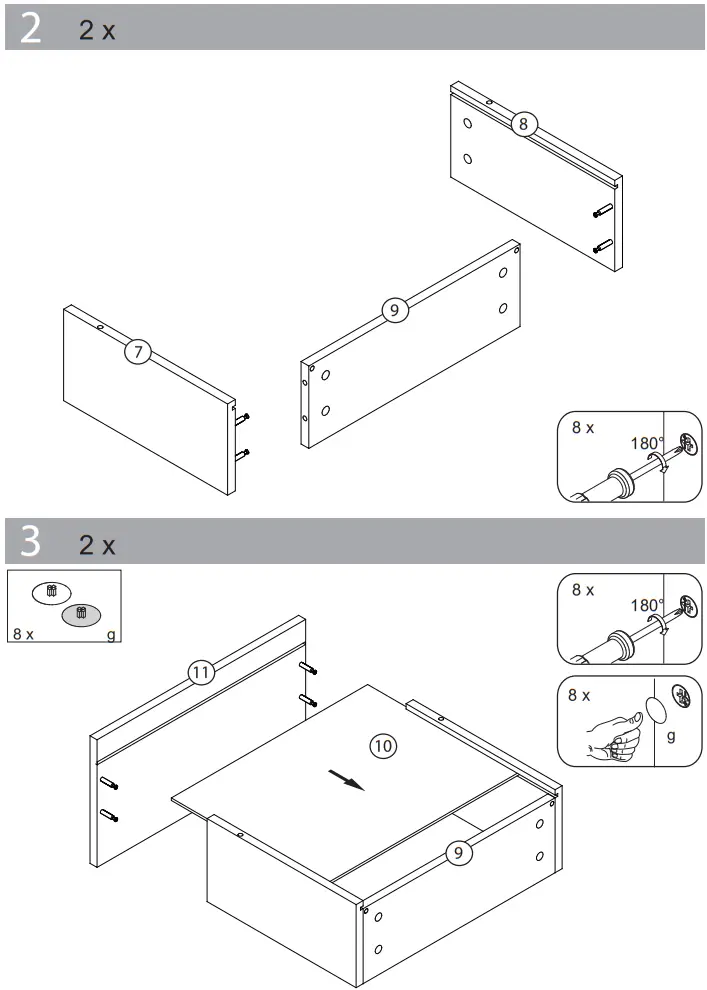 2 2 x

8

9

7

8 x

180°

3 2 x

8 x g

8 x

180°

8 x

g

11

10

9