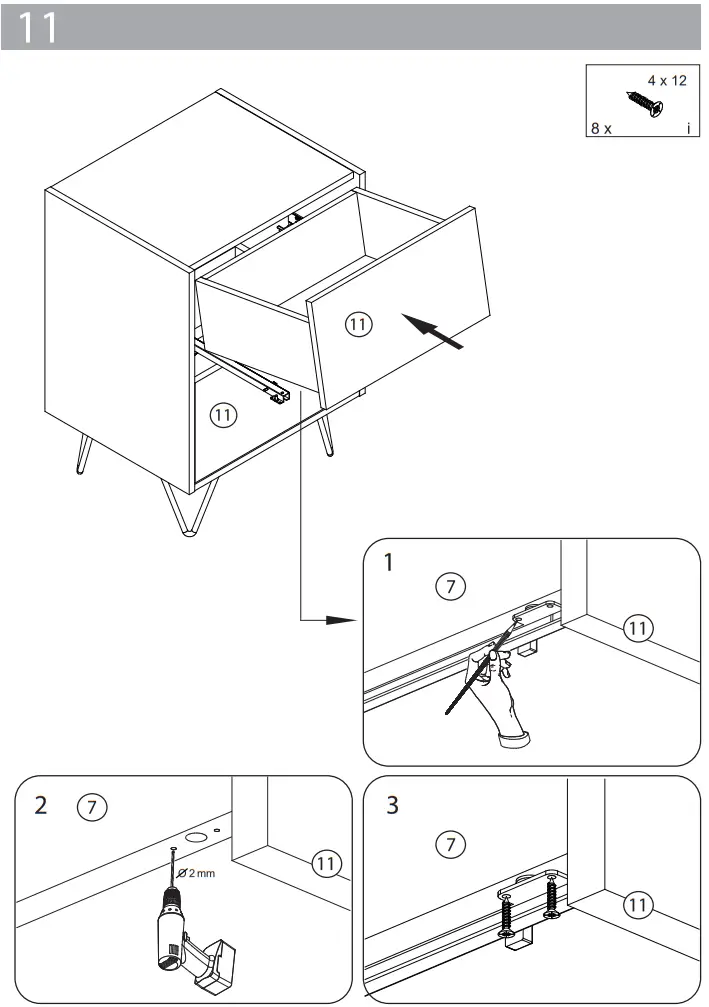 11

4 x 12
8 x i

11

11

1
7
11

2
7
Ø 2 mm
11

3
7
11