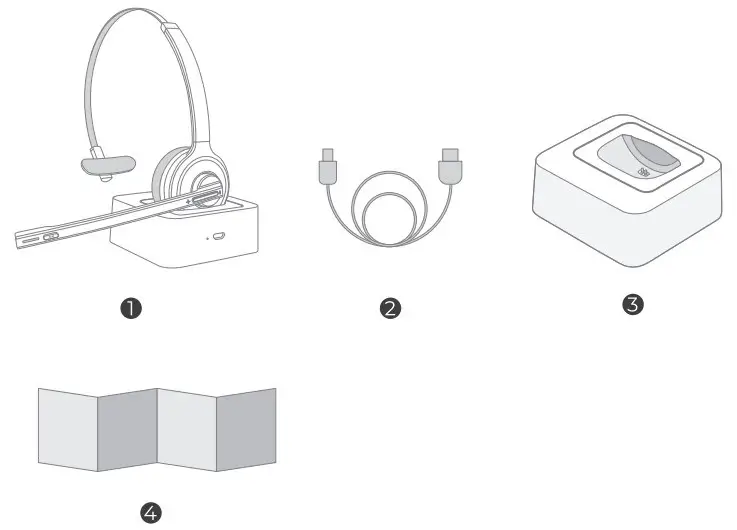 1

2

3

4