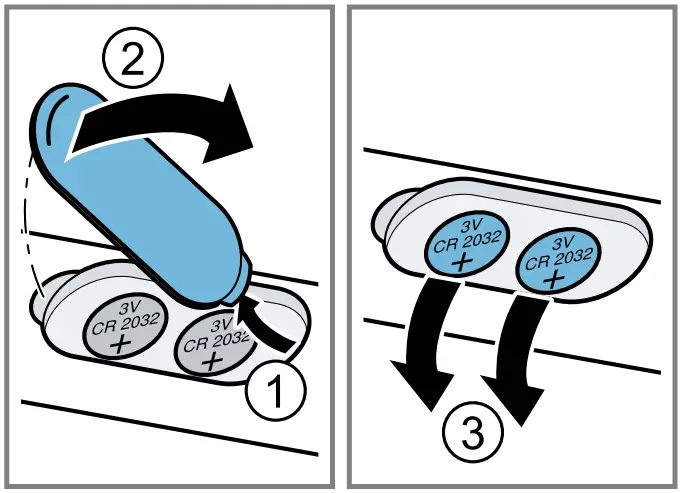 2

3V
CR 2032
+

3V
CR 2032
+

1

3V
CR 2032
+

3V
CR 2032
+

3