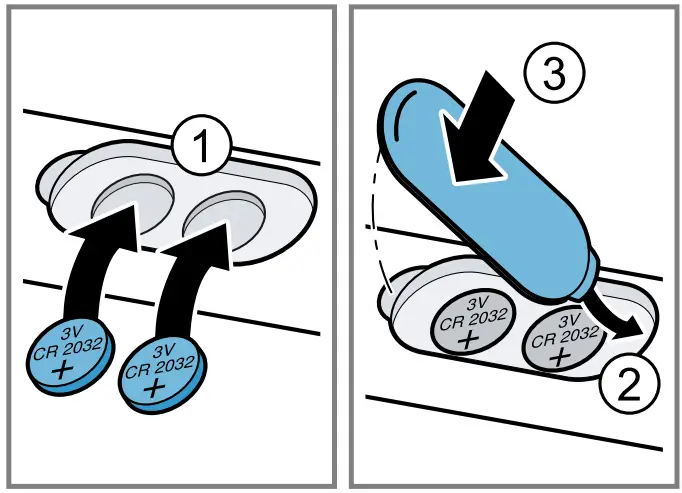 1

3V
CR 2032
+

3V
CR 2032
+

3

3V
CR 2032
+

3V
CR 2032
+

2