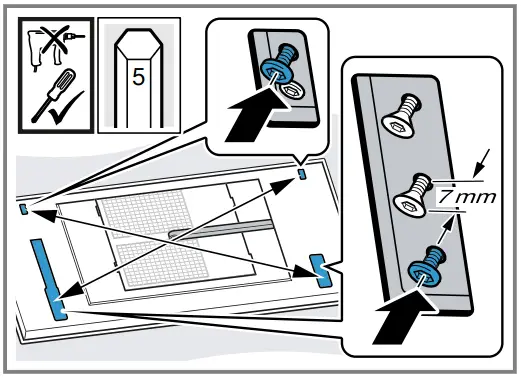 5

7 mm