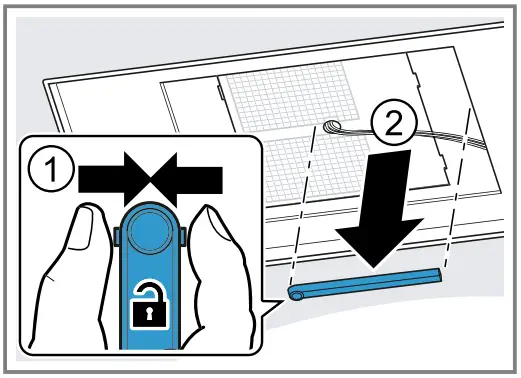 1
2