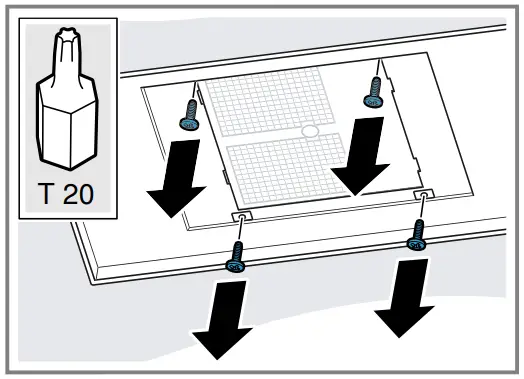 T 20