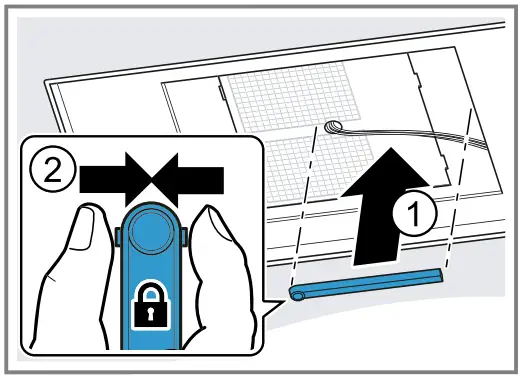 2

1