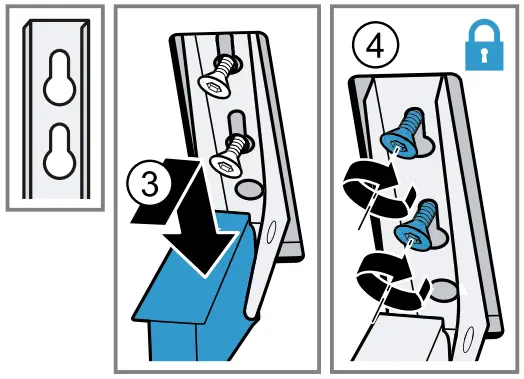 3

4