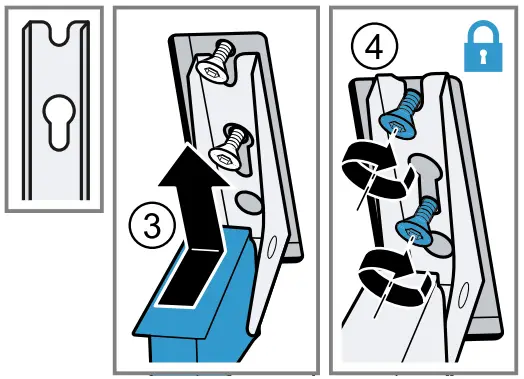 3

4