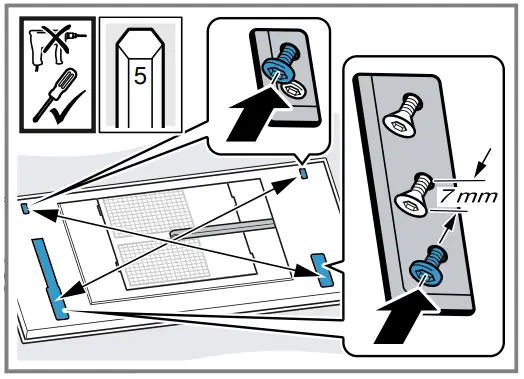 5
7 mm