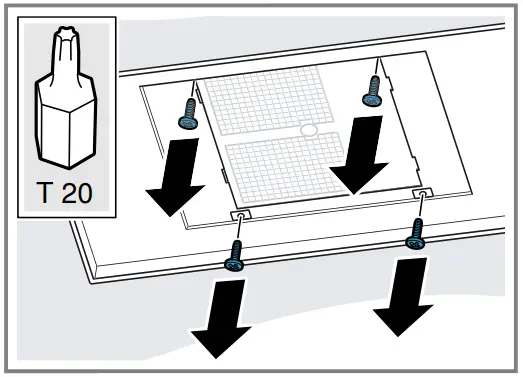 T 20