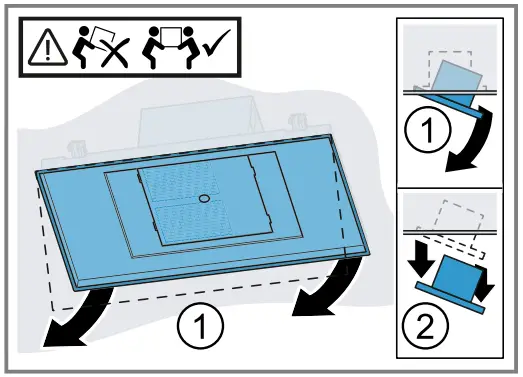 1

1

2