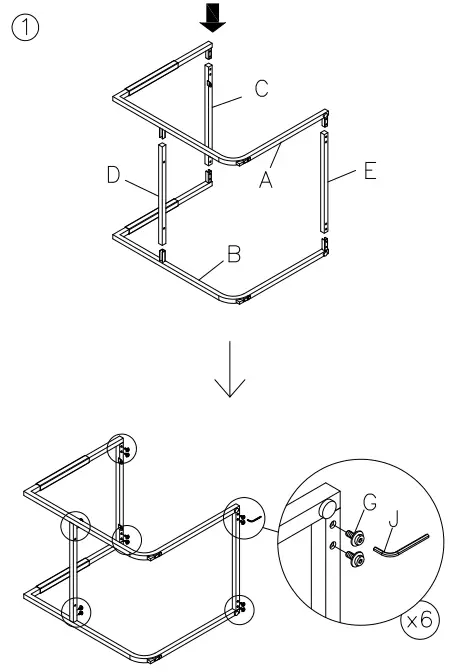 ①

C

D

A

E

B

G

J

x6