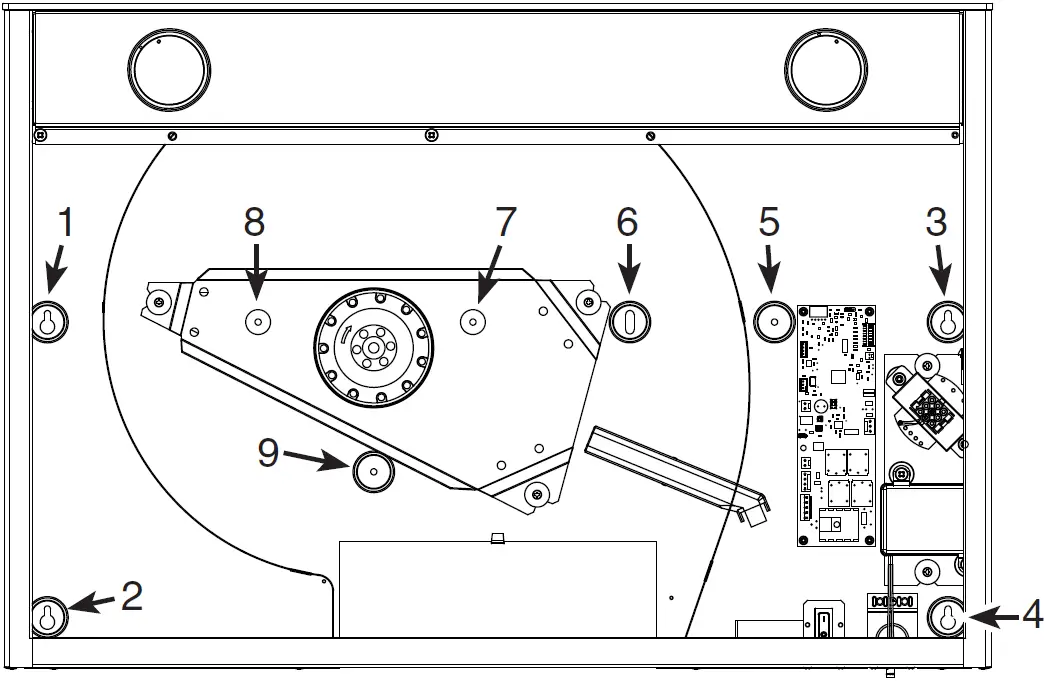 1
8
7
6
5
3
9
2
4