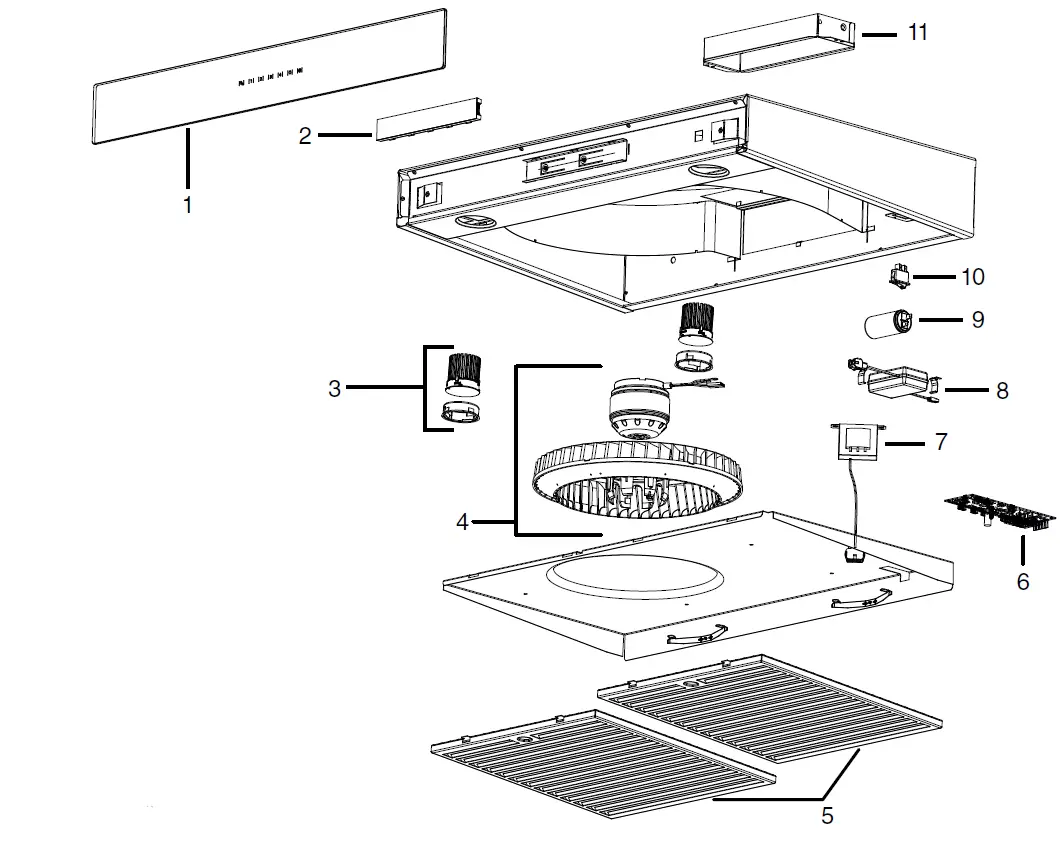 11
2
1
10
9
3
8
7
4
6
5