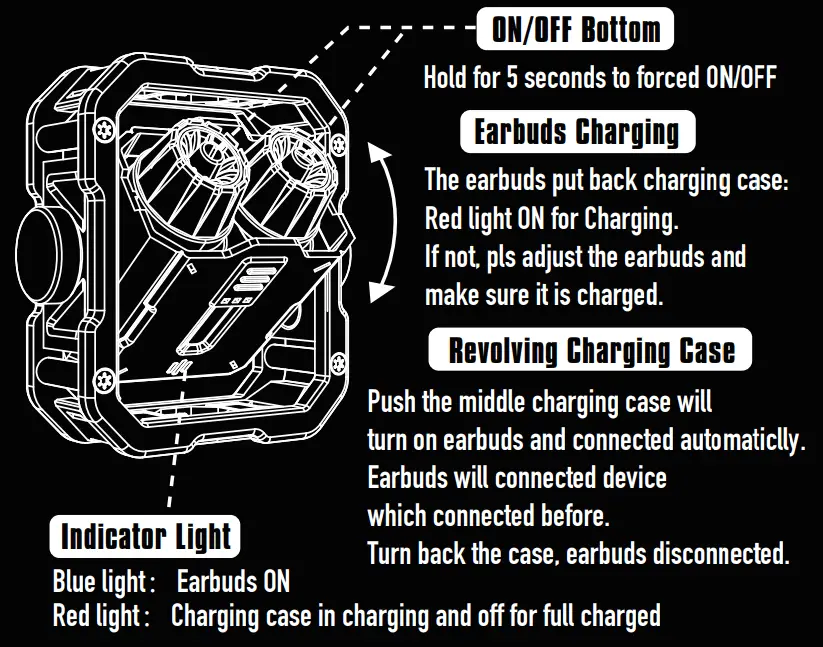 ON/OFF Bottom

Hold for 5 seconds to forced ON/OFF

Earbuds Charging

The earbuds put back charging case:
Red light ON for Charging.
If not, pls adjust the earbuds and make sure it is charged.

Revolving Charging Case

Push the middle charging case will turn on earbuds and connected automaticlly.
Earbuds will connected device which connected before.
Turn back the case, earbuds disconnected.

Indicator Light

Blue light: Earbuds ON
Red light: Charging case in charging and off for full charged