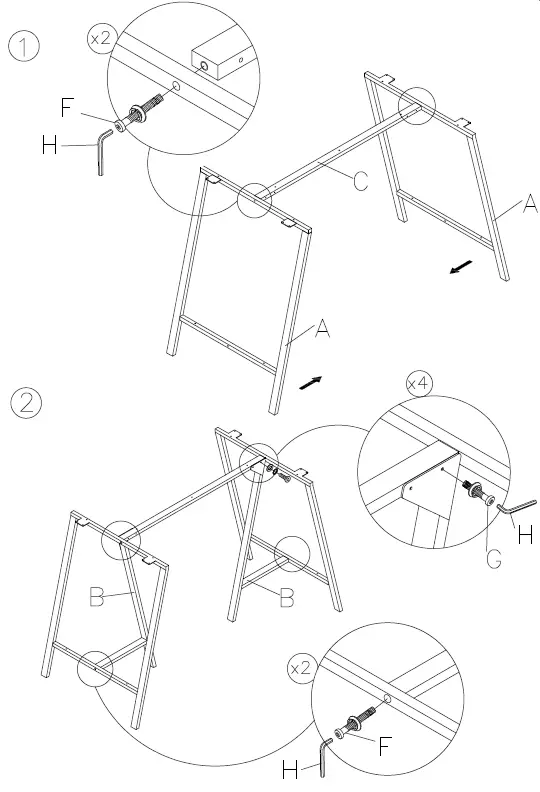 1

x2

F

H

C

A

A

2

x4

H

G

B

B

x2

F

H