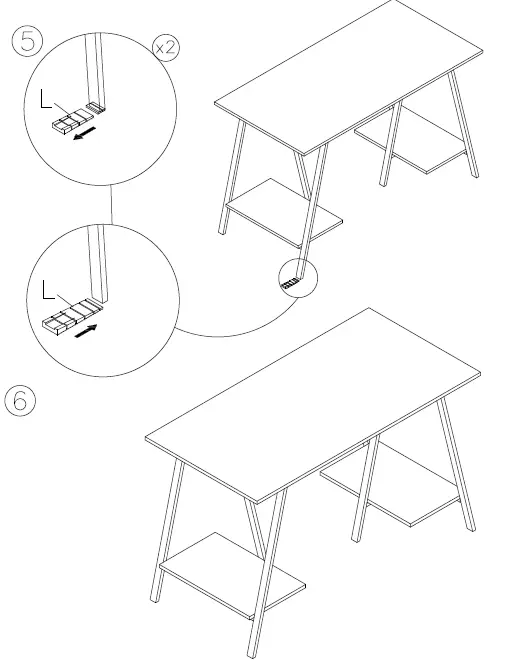 5

x2

L

L

6